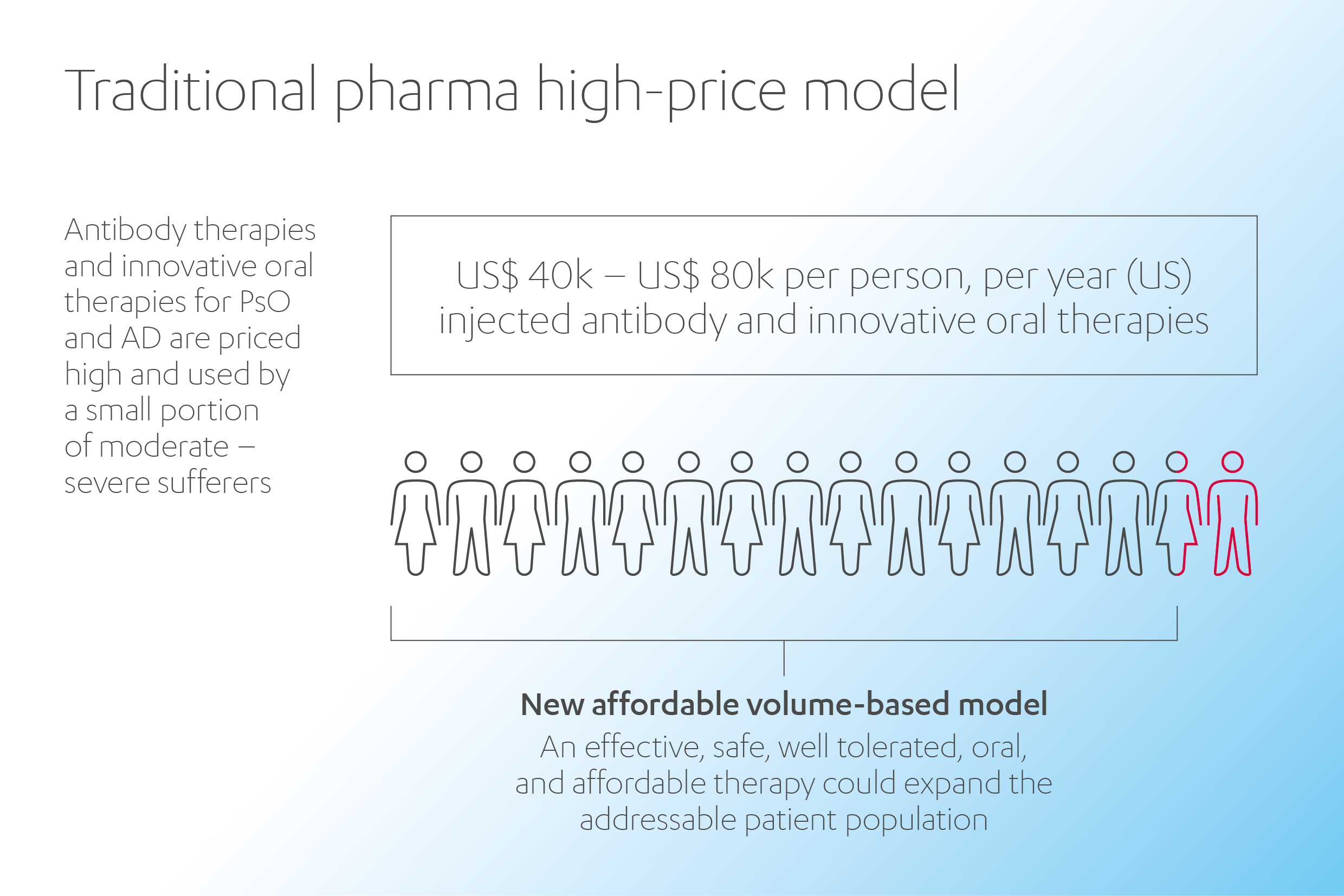 Traditional pharma high-price model

Antibody therapies and innovative oral therapies for PsO and AD are priced high and used by a small portion of moderate – severe sufferers

US$ 40k – US$ 80k per person, per year (US) injected antibody and innovative oral therapies

New affordable volume-based model
An effective, safe, well tolerated, oral, and affordable therapy could expand the addressable patient population